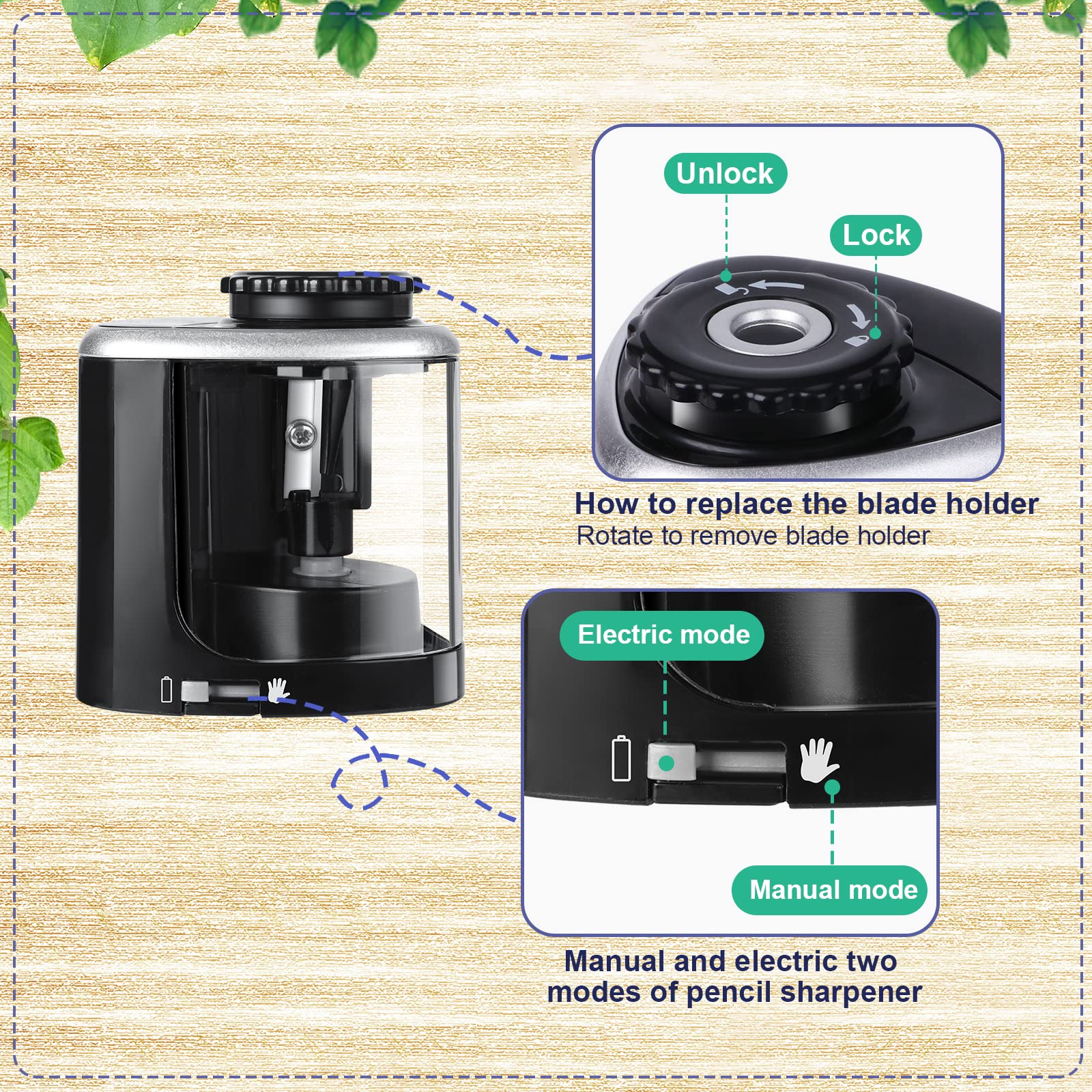 Unlock

Lock

How to replace the blade holder
Rotate to remove blade holder

Electric mode

Manual mode

Manual and electric two modes of pencil sharpener